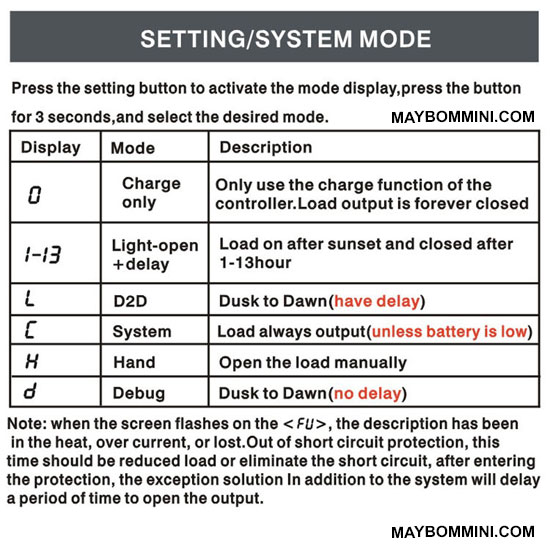 SETTING/SYSTEM MODE

Press the setting button to activate the mode display,press the button for 3 seconds,and select the desired mode.

MAYBOMMINI.COM

| Display | Mode | Description |
|---|---|---|
| 0 | Charge only | Only use the charge function of the controller.Load output is forever closed |
| 1-13 | Light-open +delay | Load on after sunset and closed after 1-13hour |
| L | D2D | Dusk to Dawn(have delay) |
| C | System | Load always output(unless battery is low) |
| H | Hand | Open the load manually |
| d | Debug | Dusk to Dawn(no delay) |

Note: when the screen flashes on the <FU>, the description has been in the heat, over current, or lost.Out of short circuit protection, this time should be reduced load or eliminate the short circuit, after entering the protection, the exception solution In addition to the system will delay a period of time to open the output.

MAYBOMMINI.COM