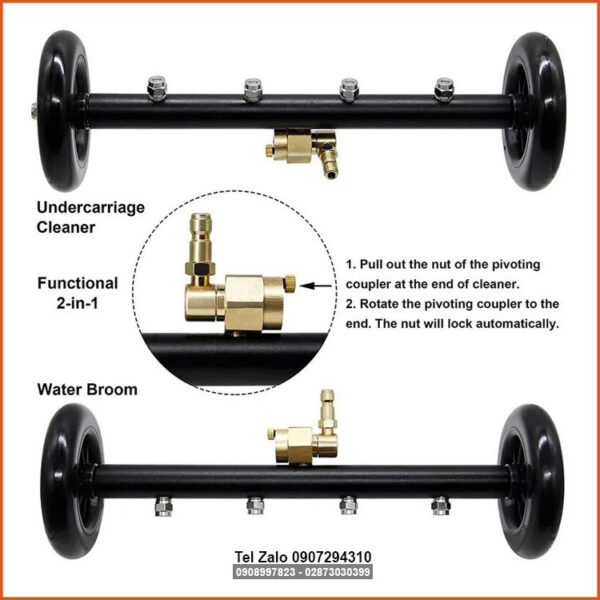 Undercarriage Cleaner

Functional 2-in-1

1. Pull out the nut of the pivoting coupler at the end of cleaner.
2. Rotate the pivoting coupler to the end. The nut will lock automatically.

Water Broom

Tel Zalo 0907294310
0908997823 - 02873030399