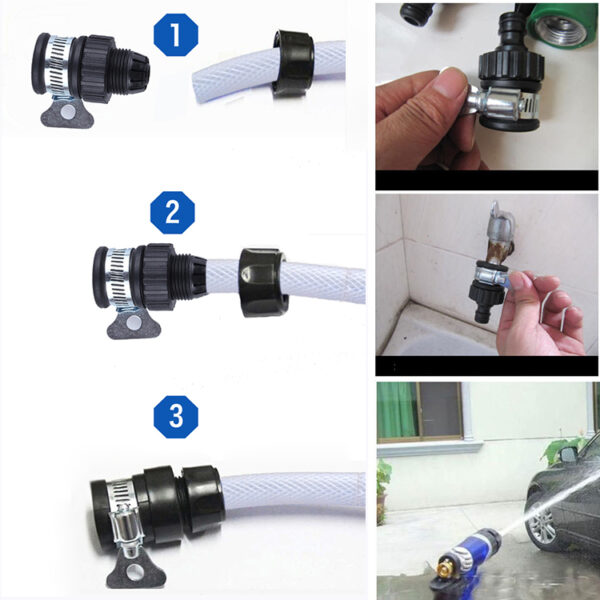 1

2

3